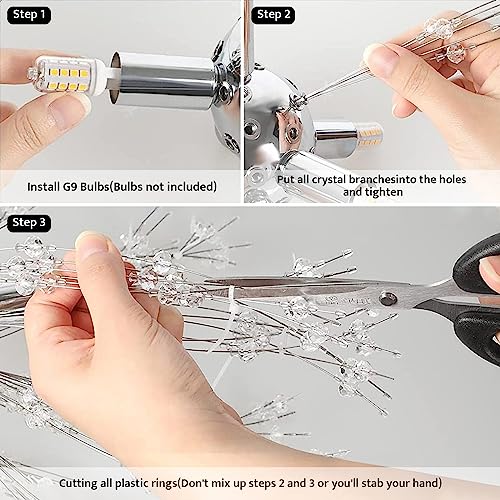 Step 1

Install G9 Bulbs(Bulbs not included)

Step 2

Put all crystal branchesinto the holes and tighten

Step 3

Cutting all plastic rings(Don't mix up steps 2 and 3 or you'll stab your hand)